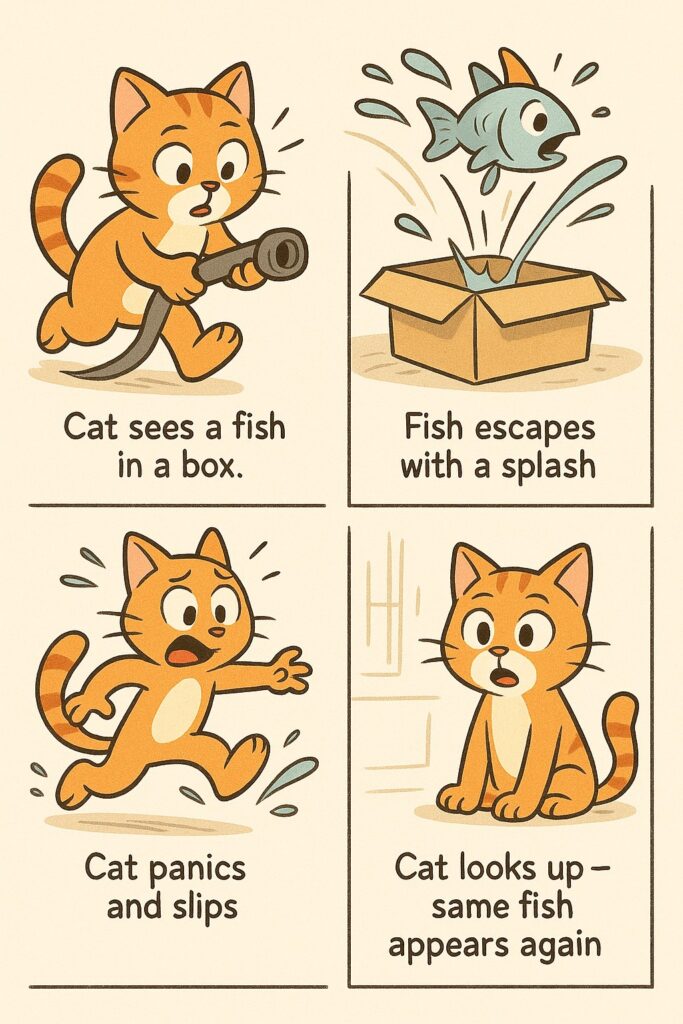 Cat sees a fish in a box.

Fish escapes with a splash

Cat panics and slips

Cat looks up – same fish appears again